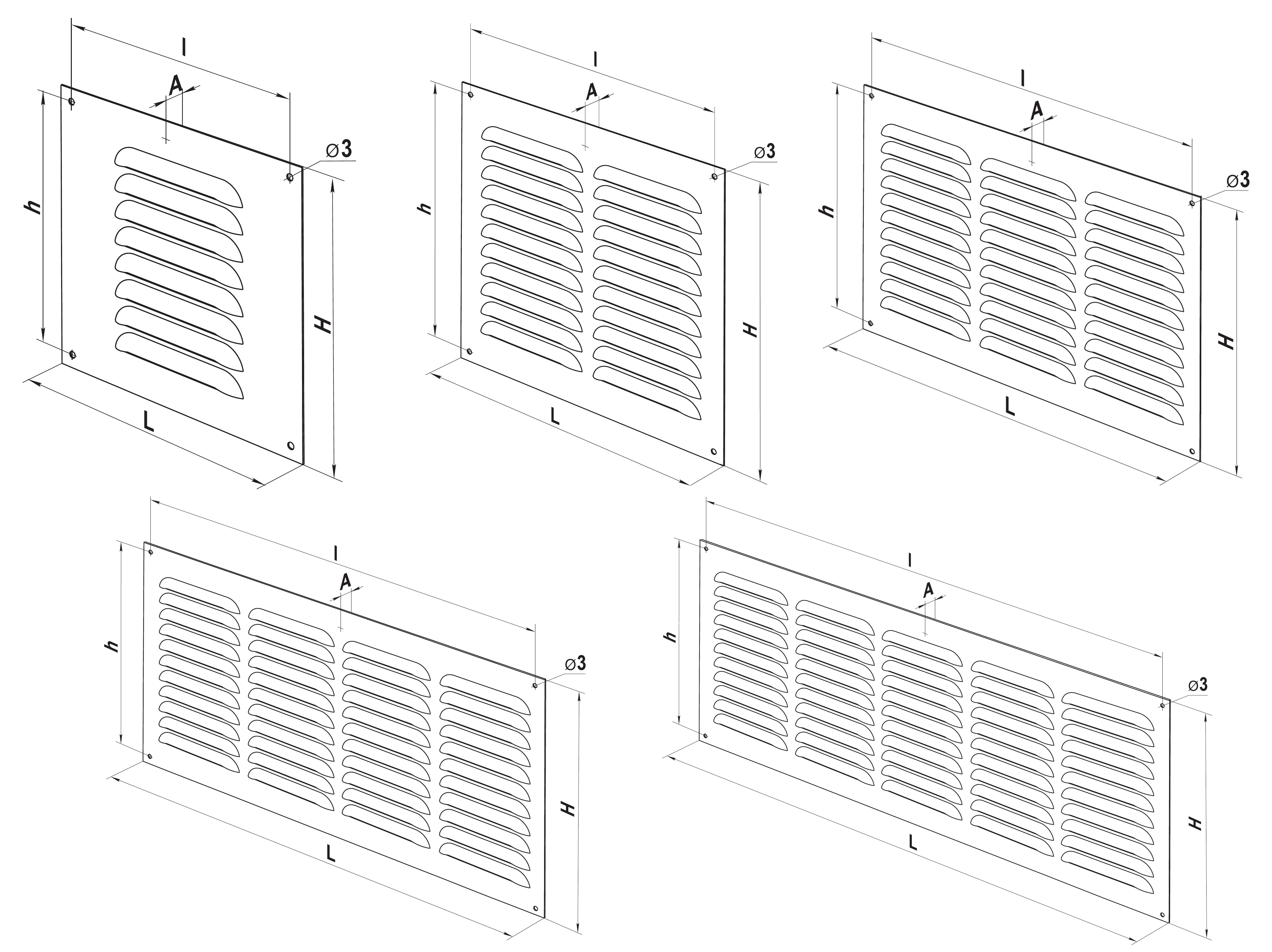 l
A
h
⌀3
H
L

l
A
h
⌀3
H
L

l
A
h
⌀3
H
L

l
A
h
⌀3
H
L

l
A
h
⌀3
H
L