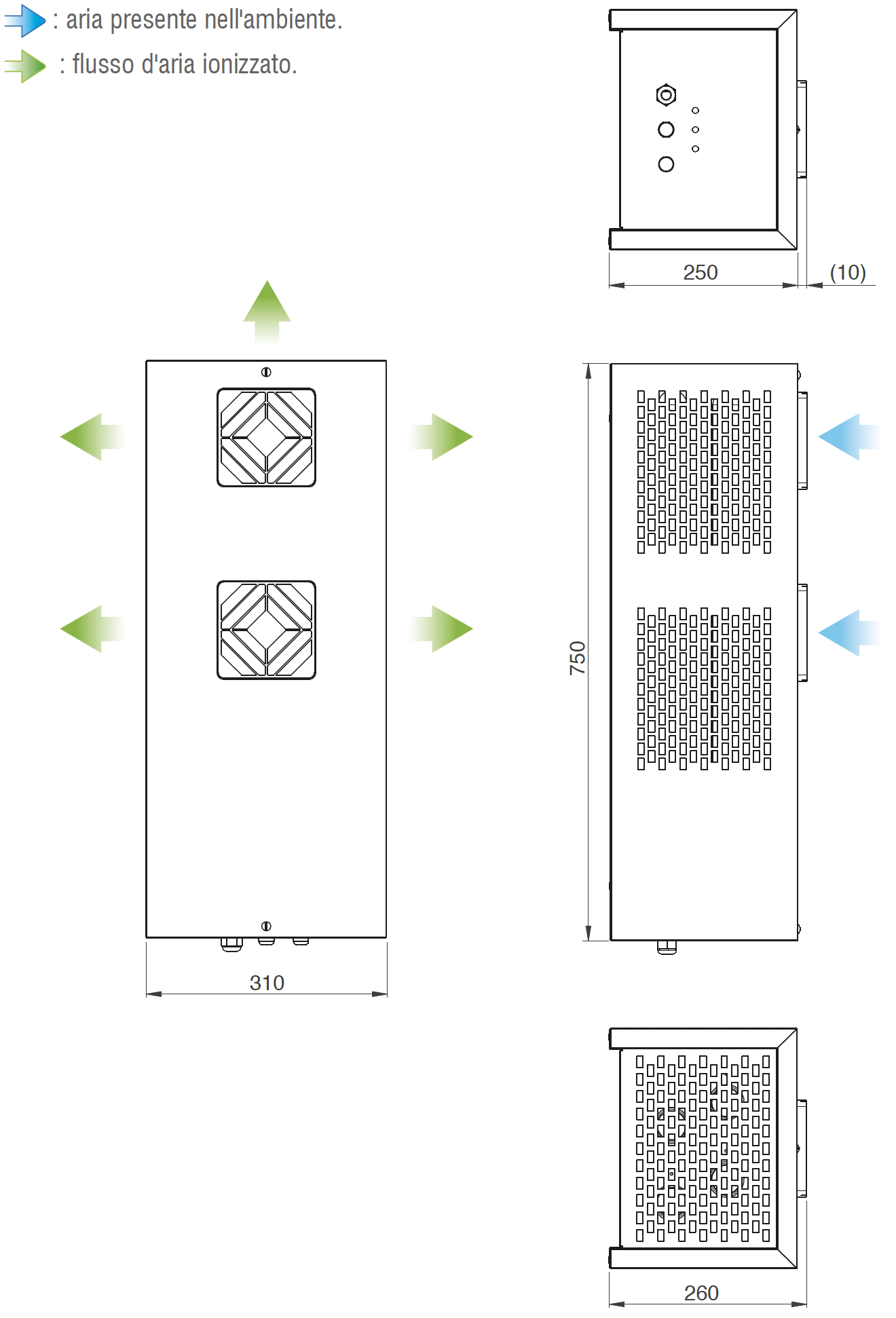 : aria presente nell'ambiente.

: flusso d'aria ionizzato.

250

(10)

750

310

260