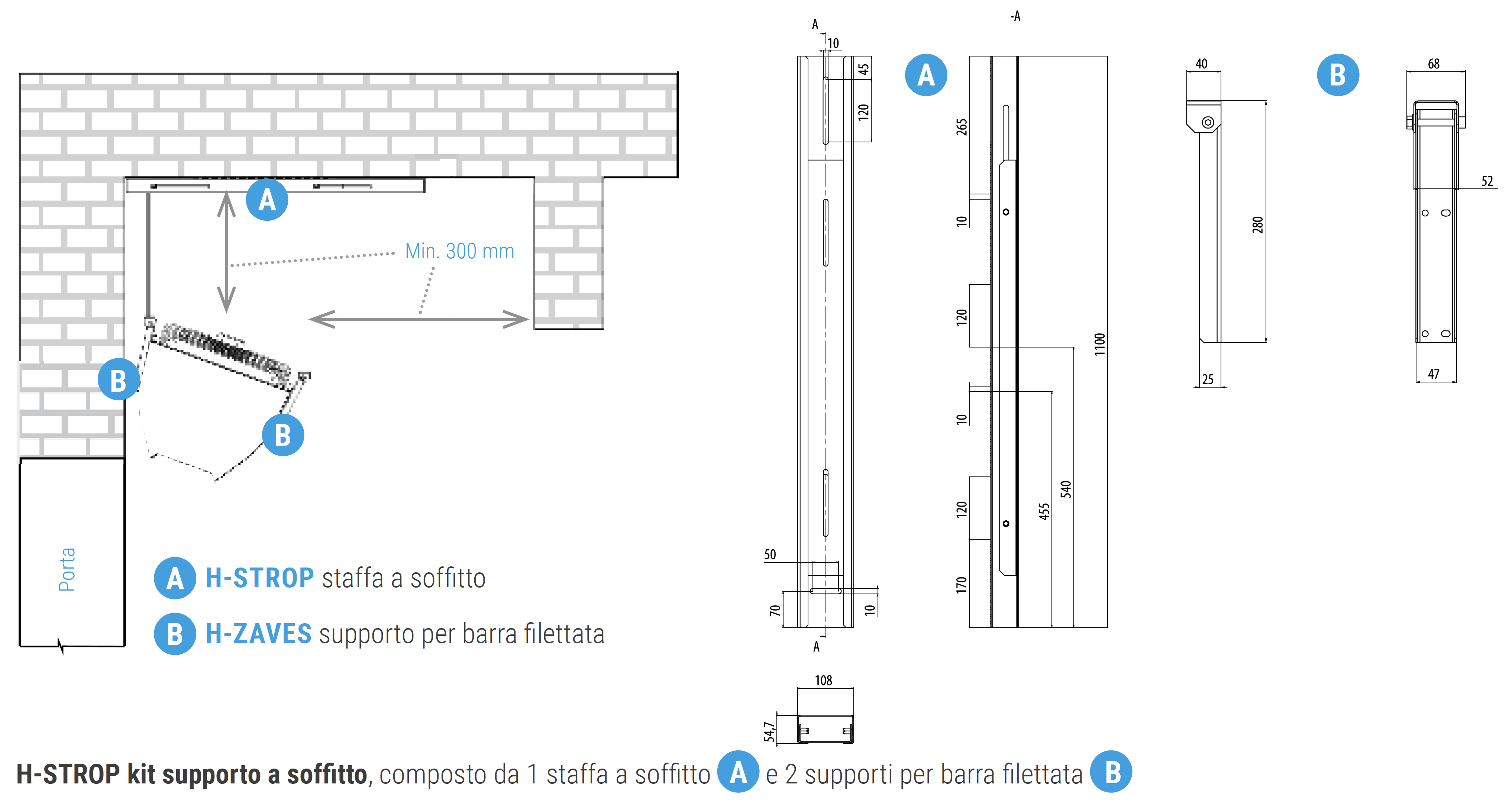 A

Min. 300 mm

B

B

Porta

A H-STROP staffa a soffitto

B H-ZAVES supporto per barra filettata

A
10
45
120
50
70
10
A

108
54,7

-A
A
265
10
120
10
120
170
455
540
1100

40
280
25

B
68
52
47

H-STROP kit supporto a soffitto, composto da 1 staffa a soffitto A e 2 supporti per barra filettata B