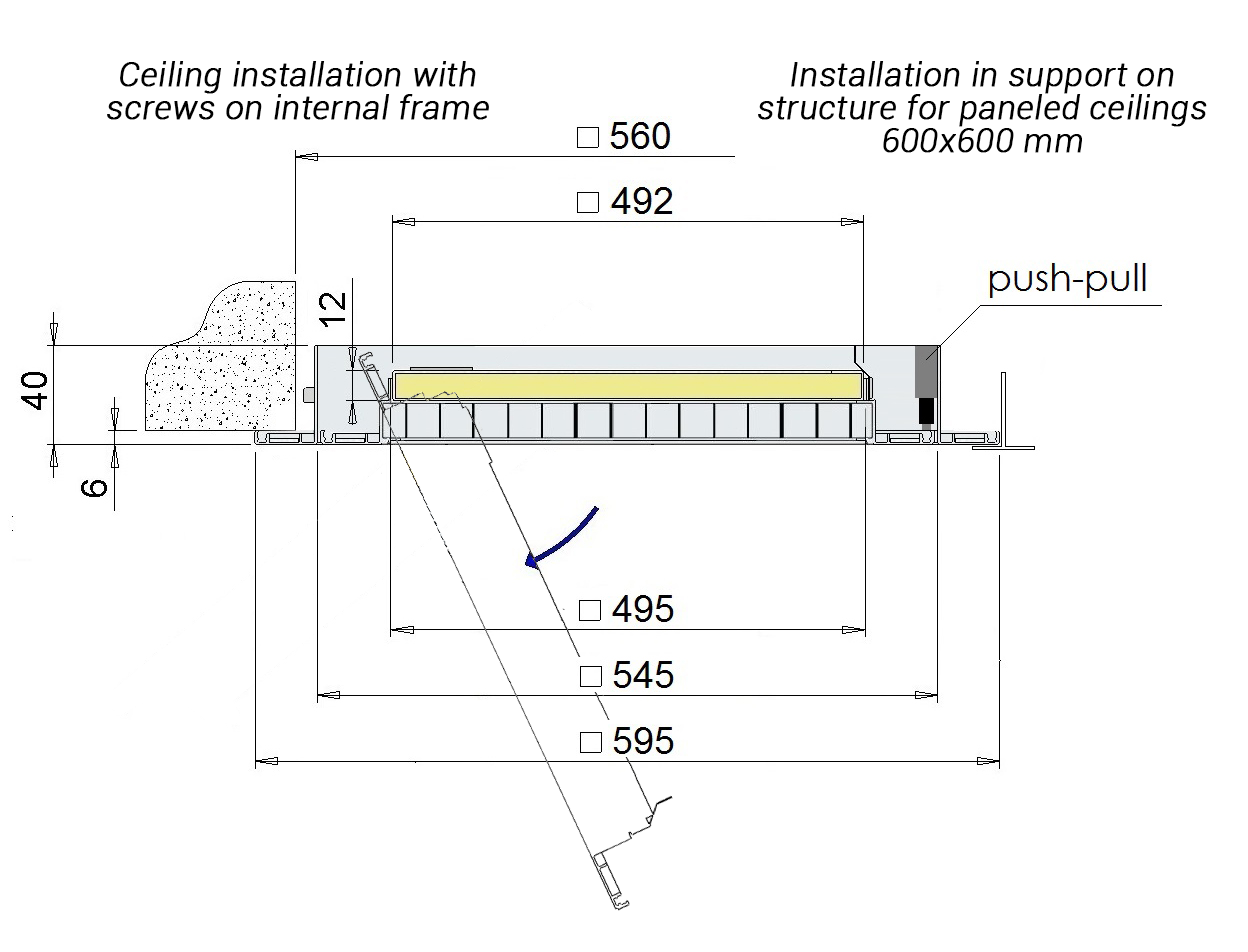 Ceiling installation with screws on internal frame

Installation in support on structure for paneled ceilings 600x600 mm

□ 560

□ 492

push-pull

12

40

6

□ 495

□ 545

□ 595