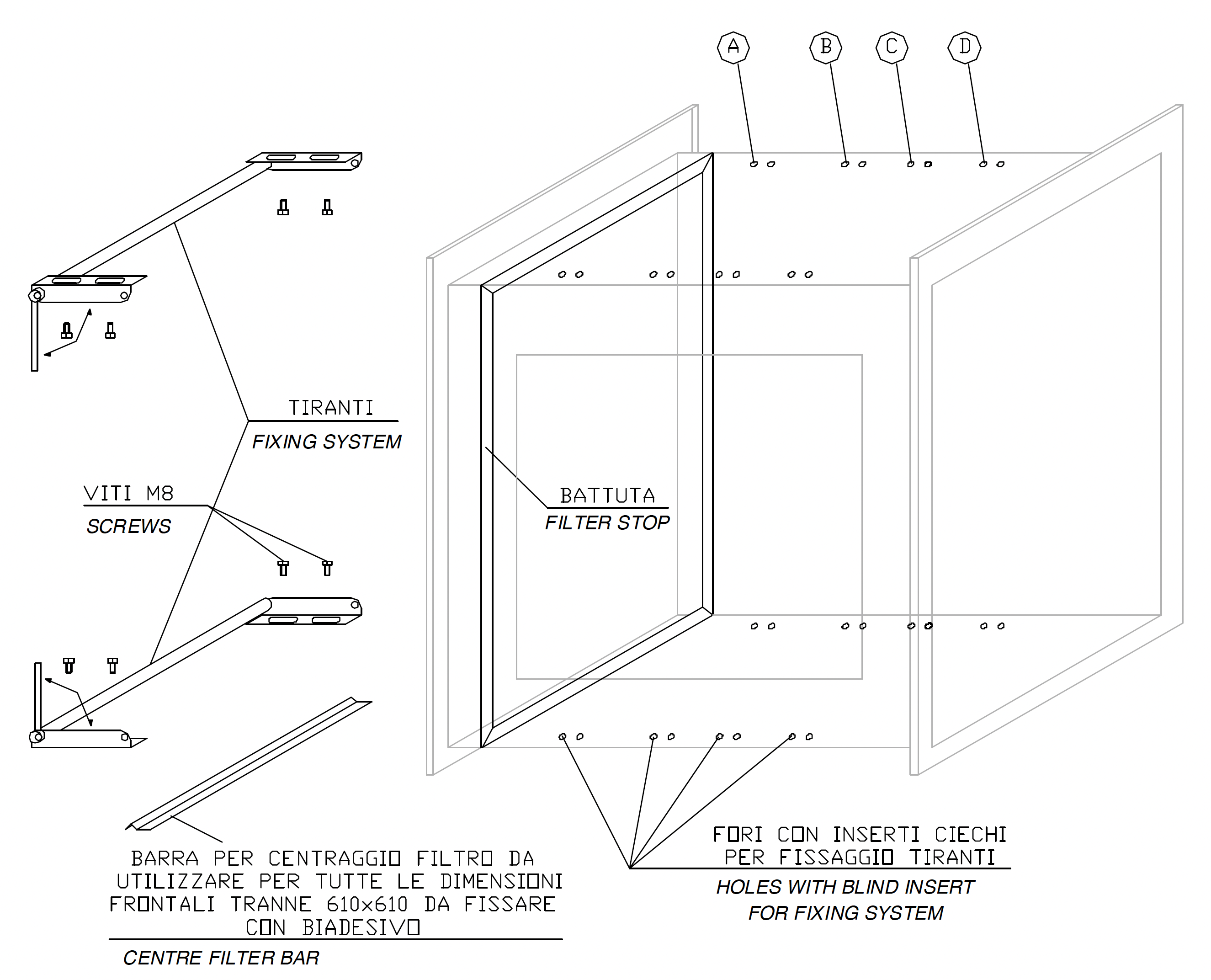 A B C D

TIRANTI
FIXING SYSTEM

VITI M8
SCREWS

BATTUTA
FILTER STOP

BARRA PER CENTRAGGIO FILTRO DA UTILIZZARE PER TUTTE LE DIMENSIONI FRONTALI TRANNE 610x610 DA FISSARE CON BIADESIVO
CENTRE FILTER BAR

FORI CON INSERTI CIECHI PER FISSAGGIO TIRANTI
HOLES WITH BLIND INSERT FOR FIXING SYSTEM