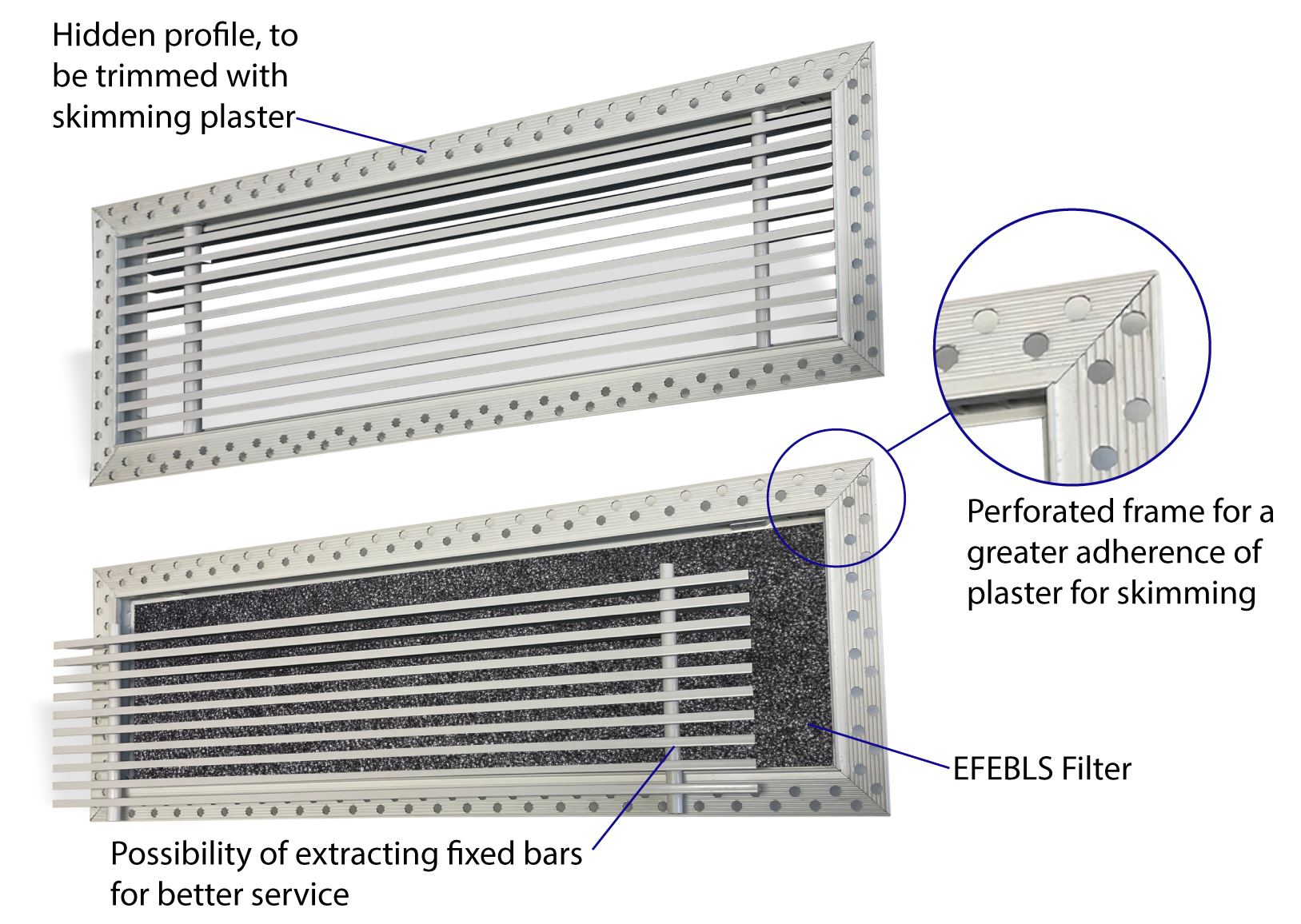 Hidden profile, to be trimmed with skimming plaster

Perforated frame for a greater adherence of plaster for skimming

EFEBLS Filter

Possibility of extracting fixed bars for better service