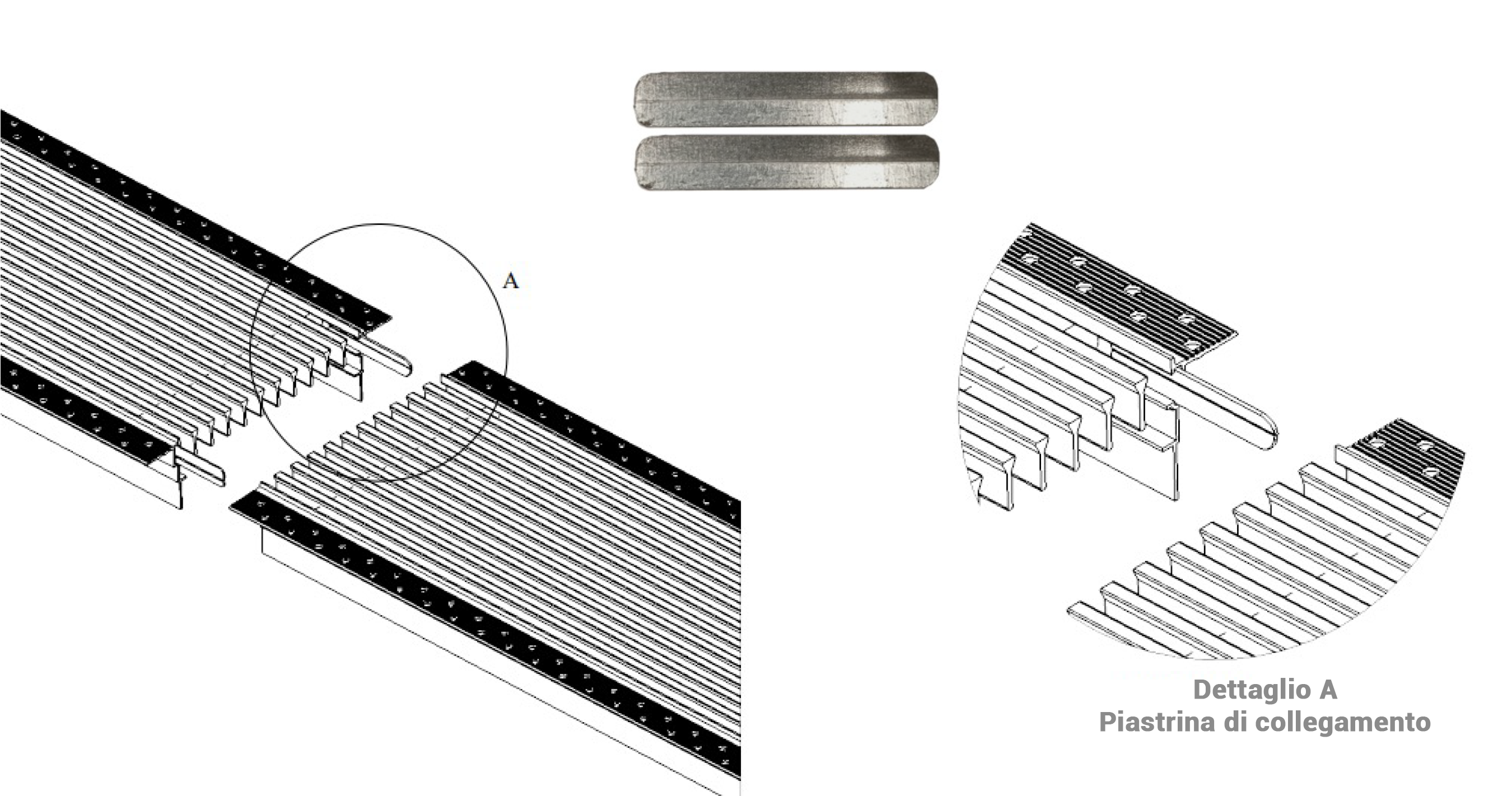 A

Dettaglio A
Piastrina di collegamento