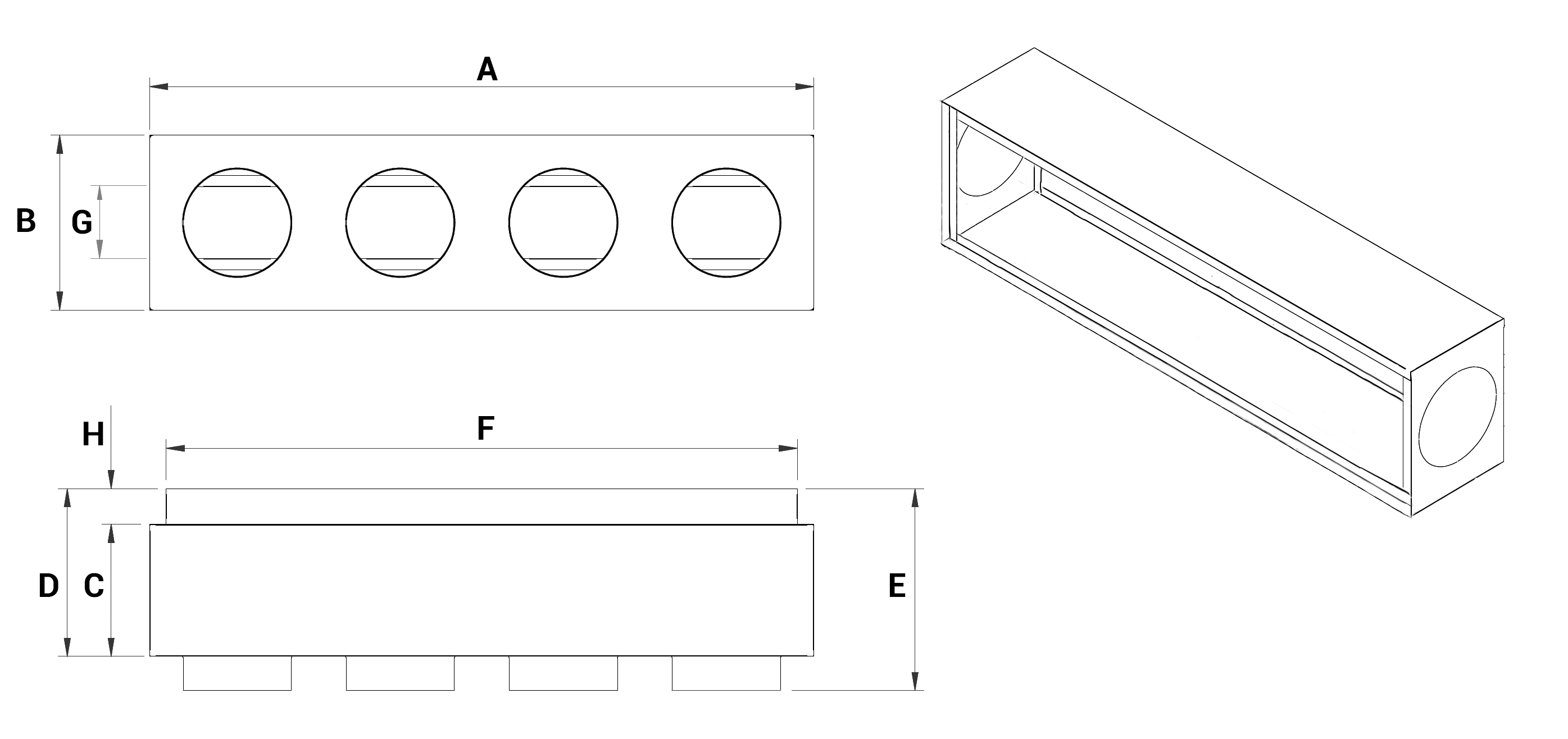 A

B

G

H

F

D

C

E