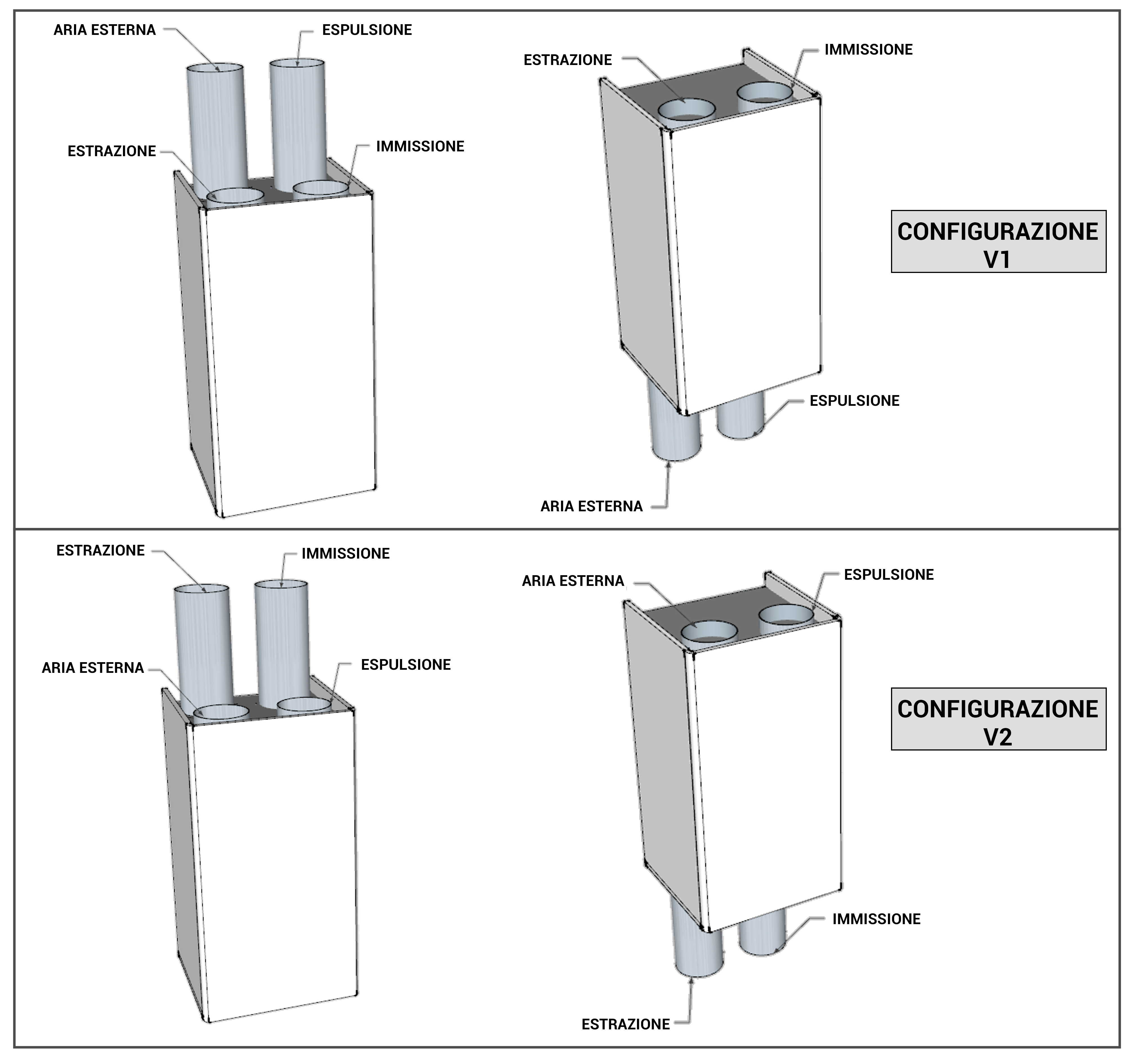 ARIA ESTERNA
ESPULSIONE
ESTRAZIONE
IMMISSIONE

ESTRAZIONE
IMMISSIONE
ESPULSIONE
ARIA ESTERNA

CONFIGURAZIONE V1

ESTRAZIONE
IMMISSIONE
ARIA ESTERNA
ESPULSIONE

ARIA ESTERNA
ESPULSIONE
IMMISSIONE
ESTRAZIONE

CONFIGURAZIONE V2