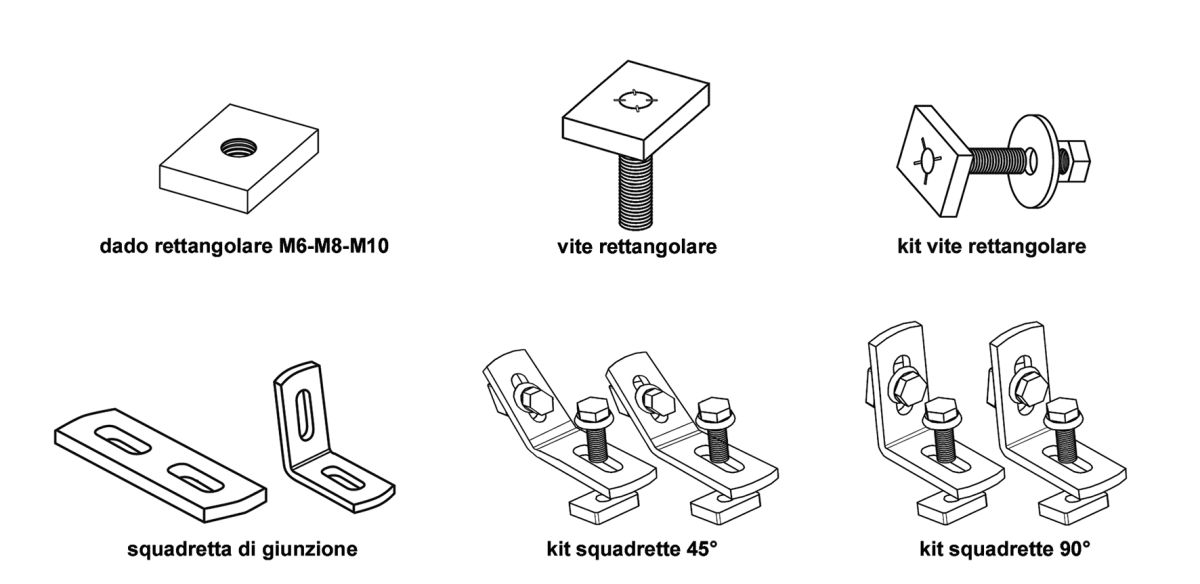 dado rettangolare M6-M8-M10

vite rettangolare

kit vite rettangolare

squadretta di giunzione

kit squadrette 45°

kit squadrette 90°